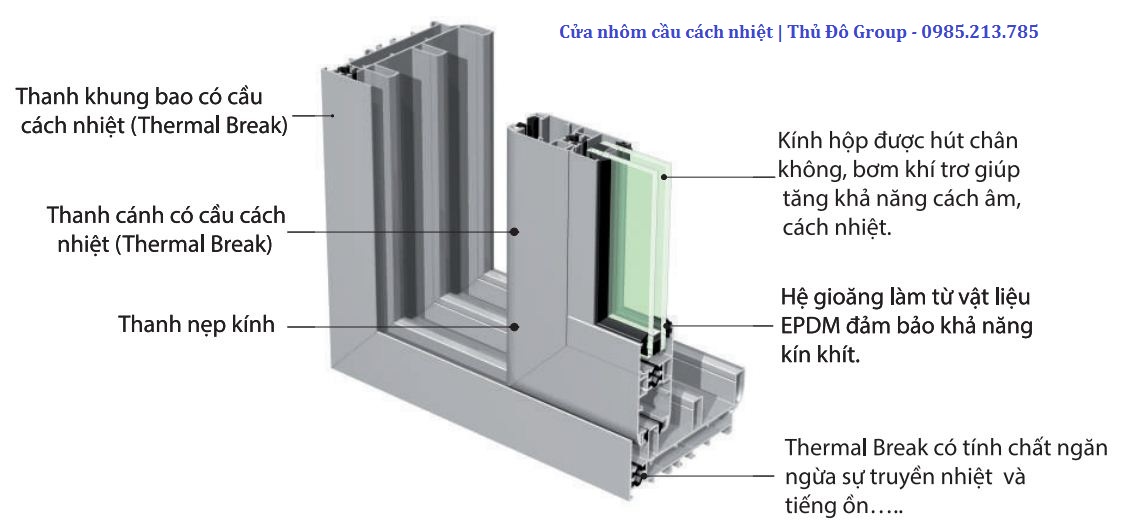 Cửa nhôm cầu cách nhiệt | Thủ Đô Group - 0985.213.785

Thanh khung bao có cầu cách nhiệt (Thermal Break)

Thanh cánh có cầu cách nhiệt (Thermal Break)

Thanh nẹp kính

Kính hộp được hút chân không, bơm khí trơ giúp tăng khả năng cách âm, cách nhiệt.

Hệ gioăng làm từ vật liệu EPDM đảm bảo khả năng kín khít.

Thermal Break có tính chất ngăn ngừa sự truyền nhiệt và tiếng ồn…..